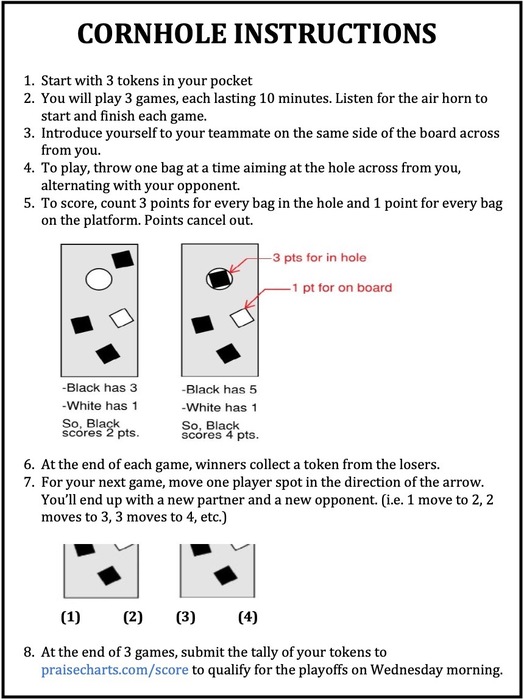 CORNHOLE INSTRUCTIONS

1. Start with 3 tokens in your pocket
2. You will play 3 games, each lasting 10 minutes. Listen for the air horn to start and finish each game.
3. Introduce yourself to your teammate on the same side of the board across from you.
4. To play, throw one bag at a time aiming at the hole across from you, alternating with your opponent.
5. To score, count 3 points for every bag in the hole and 1 point for every bag on the platform. Points cancel out.

3 pts for in hole

1 pt for on board

-Black has 3
-White has 1
So, Black scores 2 pts.

-Black has 5
-White has 1
So, Black scores 4 pts.

6. At the end of each game, winners collect a token from the losers.
7. For your next game, move one player spot in the direction of the arrow. You'll end up with a new partner and a new opponent. (i.e. 1 move to 2, 2 moves to 3, 3 moves to 4, etc.)

(1) (2) (3) (4)

8. At the end of 3 games, submit the tally of your tokens to praisecharts.com/score to qualify for the playoffs on Wednesday morning.